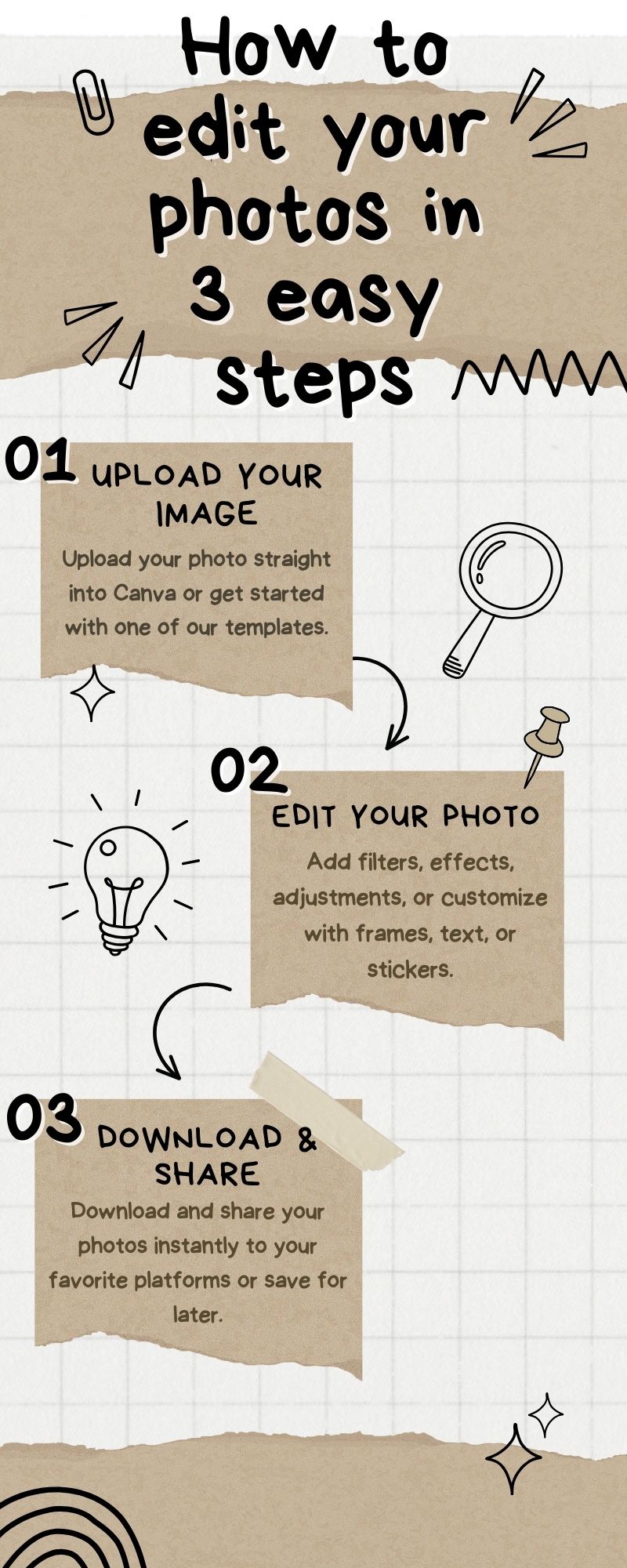 How to edit your photos in 3 easy steps

01 UPLOAD YOUR IMAGE

Upload your photo straight into Canva or get started with one of our templates.

02 EDIT YOUR PHOTO

Add filters, effects, adjustments, or customize with frames, text, or stickers.

03 DOWNLOAD & SHARE

Download and share your photos instantly to your favorite platforms or save for later.